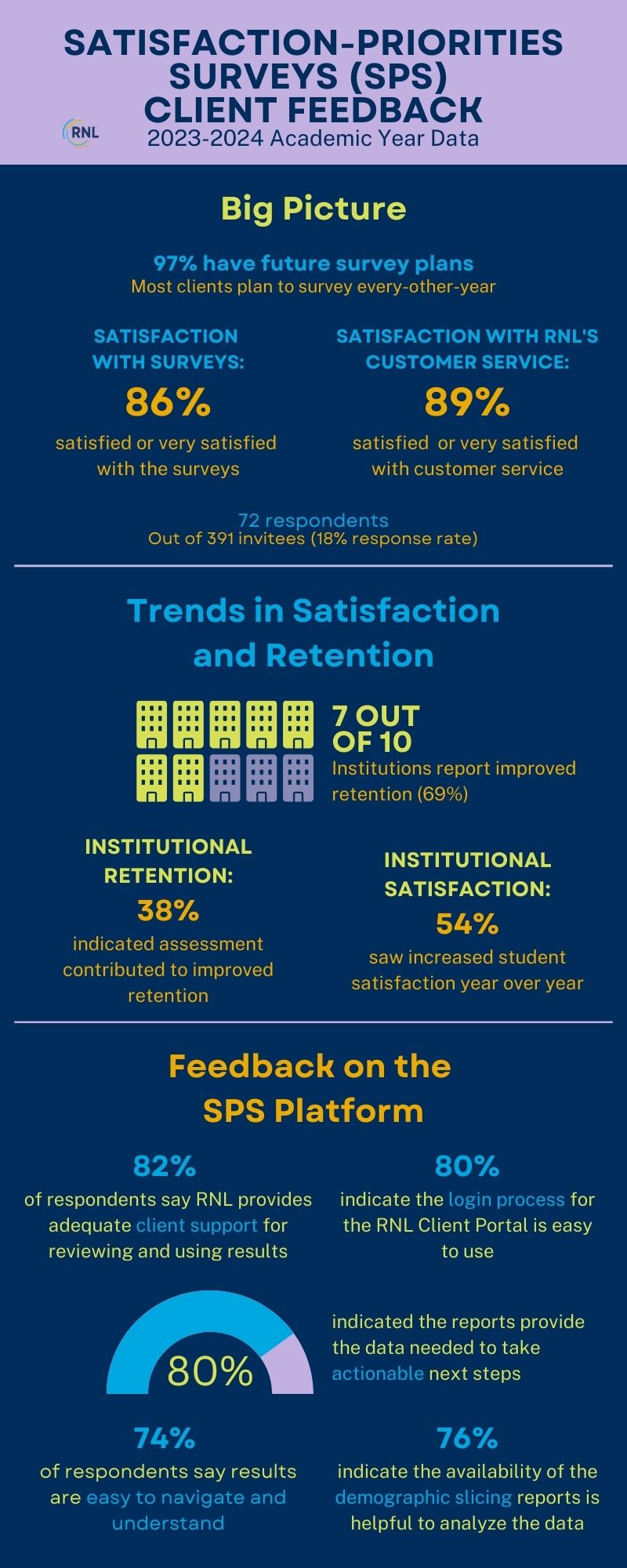 SATISFACTION-PRIORITIES SURVEYS (SPS) CLIENT FEEDBACK

RNL

2023-2024 Academic Year Data

Big Picture

97% have future survey plans
Most clients plan to survey every-other-year

SATISFACTION WITH SURVEYS:
86%
satisfied or very satisfied with the surveys

SATISFACTION WITH RNL'S CUSTOMER SERVICE:
89%
satisfied or very satisfied with customer service

72 respondents
Out of 391 invitees (18% response rate)

Trends in Satisfaction and Retention

7 OUT OF 10
Institutions report improved retention (69%)

INSTITUTIONAL RETENTION:
38%
indicated assessment contributed to improved retention

INSTITUTIONAL SATISFACTION:
54%
saw increased student satisfaction year over year

Feedback on the SPS Platform

82%
of respondents say RNL provides adequate client support for reviewing and using results

80%
indicate the login process for the RNL Client Portal is easy to use

80%
indicated the reports provide the data needed to take actionable next steps

74%
of respondents say results are easy to navigate and understand

76%
indicate the availability of the demographic slicing reports is helpful to analyze the data