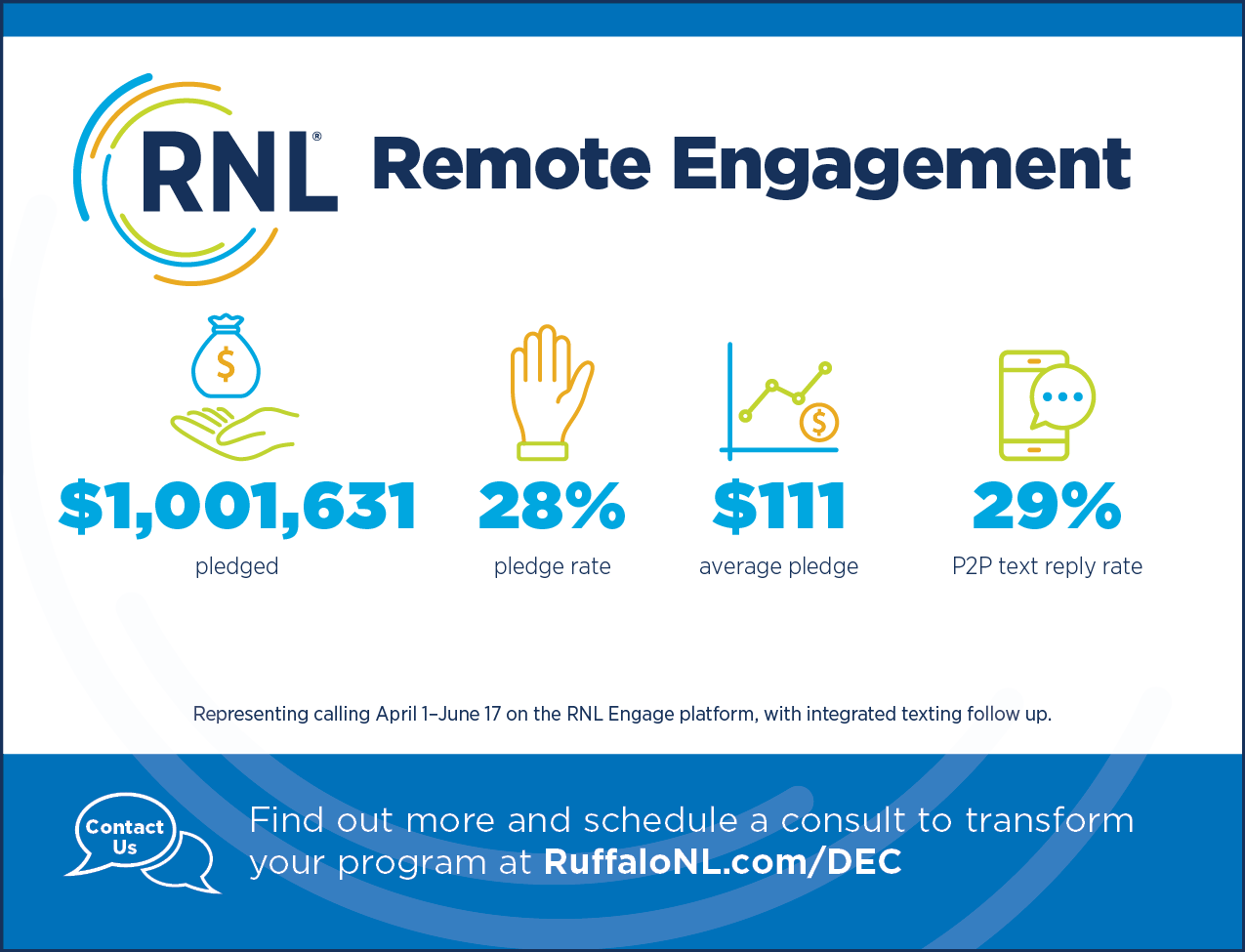 RNL®

Remote Engagement

$1,001,631
pledged

28%
pledge rate

$111
average pledge

29%
P2P text reply rate

Representing calling April 1–June 17 on the RNL Engage platform, with integrated texting follow up.

Contact Us

Find out more and schedule a consult to transform your program at RuffaloNL.com/DEC