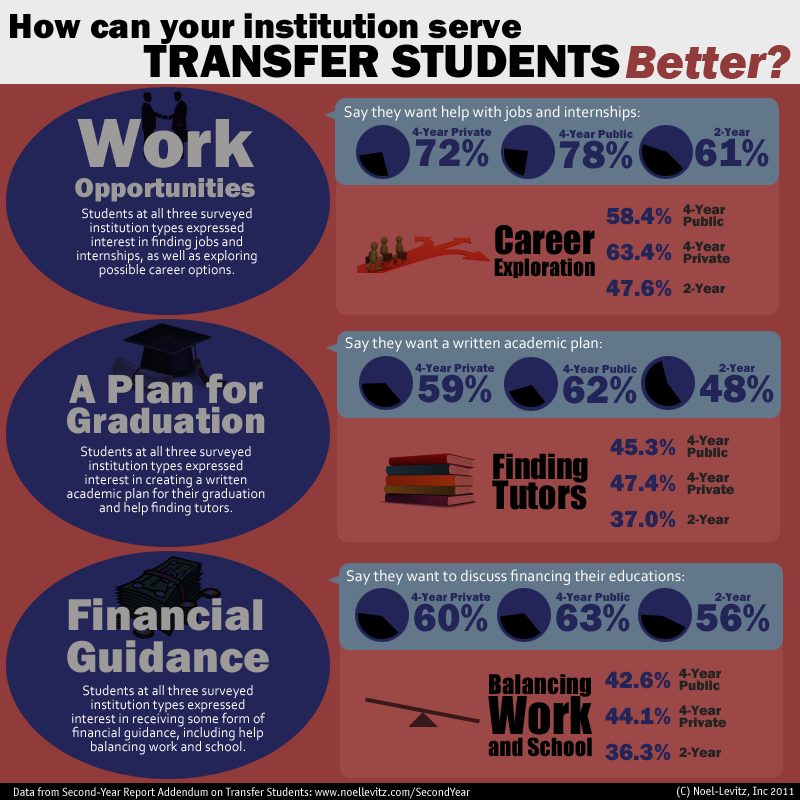 How can your institution serve TRANSFER STUDENTS Better?

Work Opportunities

Students at all three surveyed institution types expressed interest in finding jobs and internships, as well as exploring possible career options.

Say they want help with jobs and internships:

4-Year Private 72%
4-Year Public 78%
2-Year 61%

Career Exploration

58.4% 4-Year Public
63.4% 4-Year Private
47.6% 2-Year

A Plan for Graduation

Students at all three surveyed institution types expressed interest in creating a written academic plan for their graduation and help finding tutors.

Say they want a written academic plan:

4-Year Private 59%
4-Year Public 62%
2-Year 48%

Finding Tutors

45.3% 4-Year Public
47.4% 4-Year Private
37.0% 2-Year

Financial Guidance

Students at all three surveyed institution types expressed interest in receiving some form of financial guidance, including help balancing work and school.

Say they want to discuss financing their educations:

4-Year Private 60%
4-Year Public 63%
2-Year 56%

Balancing Work and School

42.6% 4-Year Public
44.1% 4-Year Private
36.3% 2-Year

Data from Second-Year Report Addendum on Transfer Students: www.noellevitz.com/SecondYear

(C) Noel-Levitz, Inc 2011